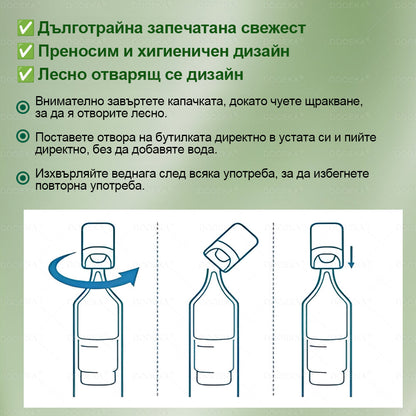 ✅ Дълготрайна запечатана свежест
✅ Преносим и хигиеничен дизайн
✅ Лесно отварящ се дизайн

Внимателно завъртете капачката, докато чуете щракване, за да я отворите лесно.

Поставете отвора на бутилката директно в устата си и пийте директно, без да добавяте вода.

Изхвърляйте веднага след всяка употреба, за да избегнете повторна употреба.